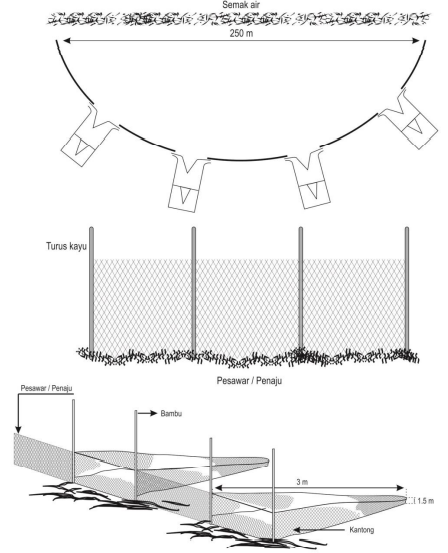 Semak air

250 m

Turus kayu

Pesawar / Penaju

Pesawar / Pensju

Bambu

3 m

1.5 m

Kantong