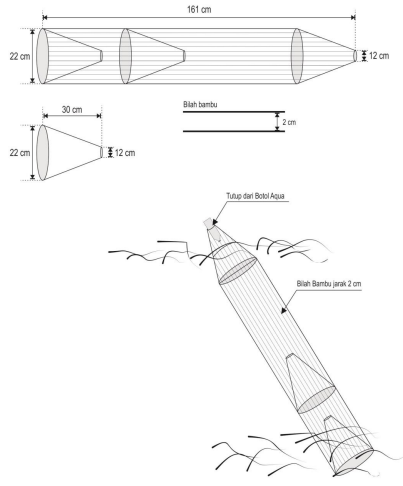 161 cm

22 cm

12 cm

30 cm

22 cm

12 cm

Bilah bambu

2 cm

Tutup dari Botol Aqua

Bilah Bambu jarak 2 cm