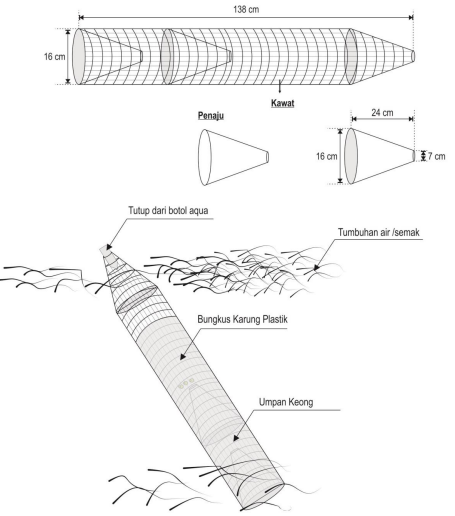 138 cm

16 cm

Kawat

Penaju

24 cm

16 cm

7 cm

Tutup dari botol aqua

Tumbuhan air /semak

Bungkus Karung Plastik

Umpan Keong